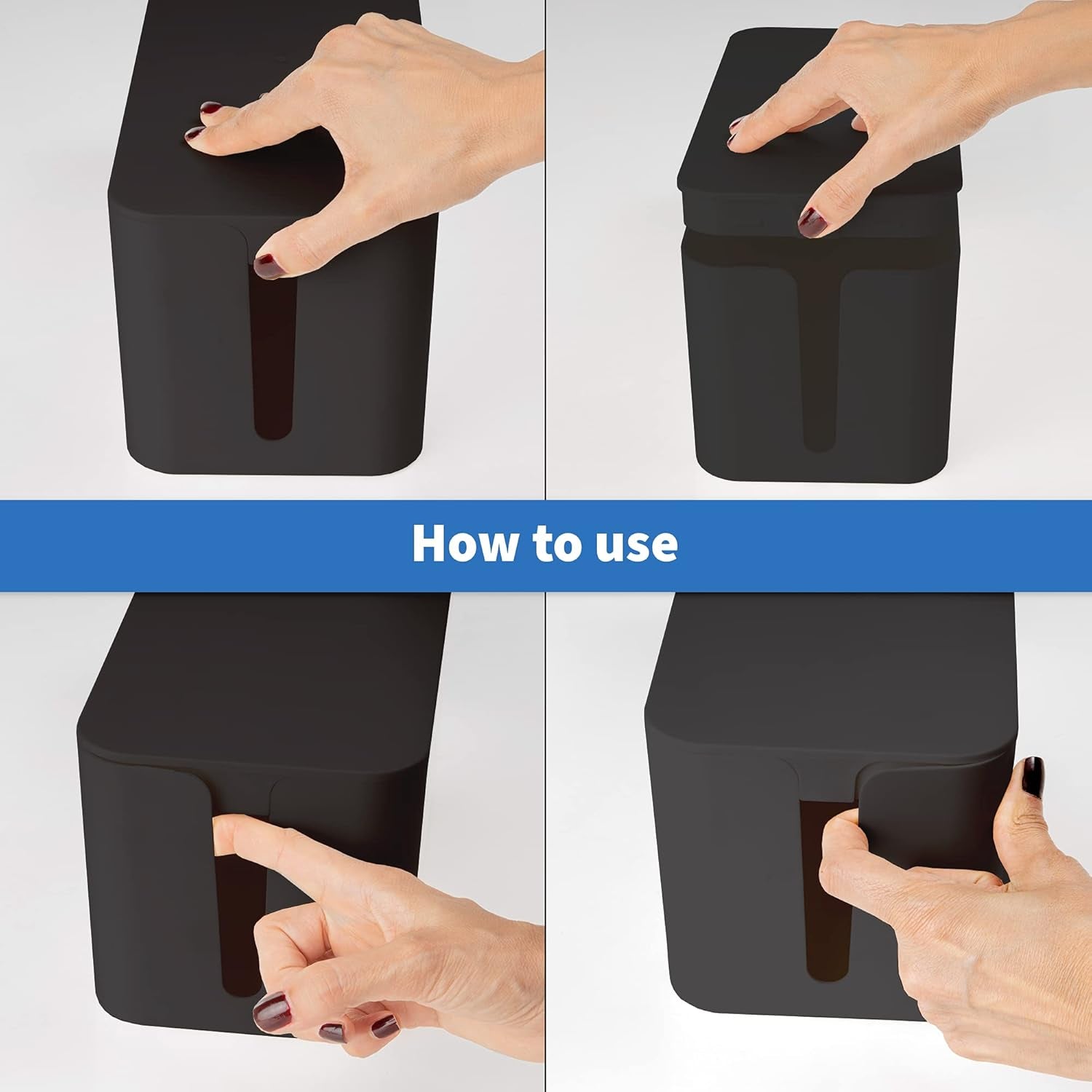 How to use