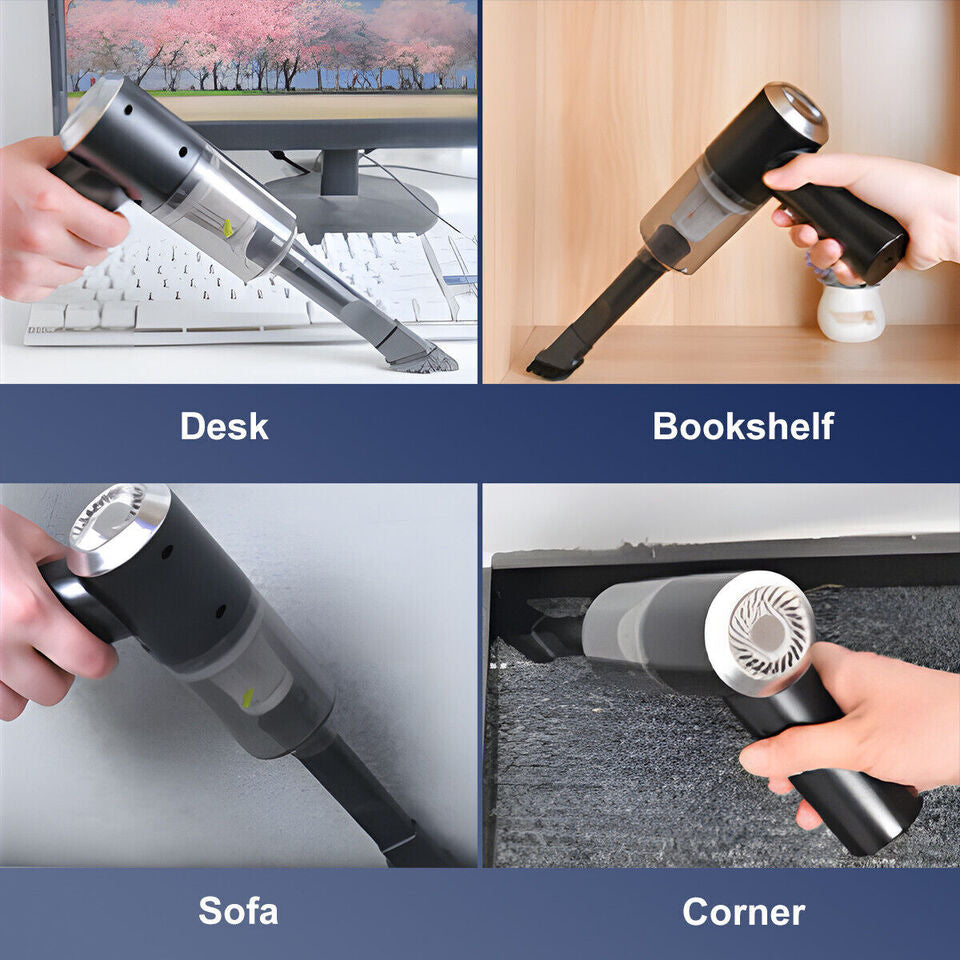 Desk

Bookshelf

Sofa

Corner